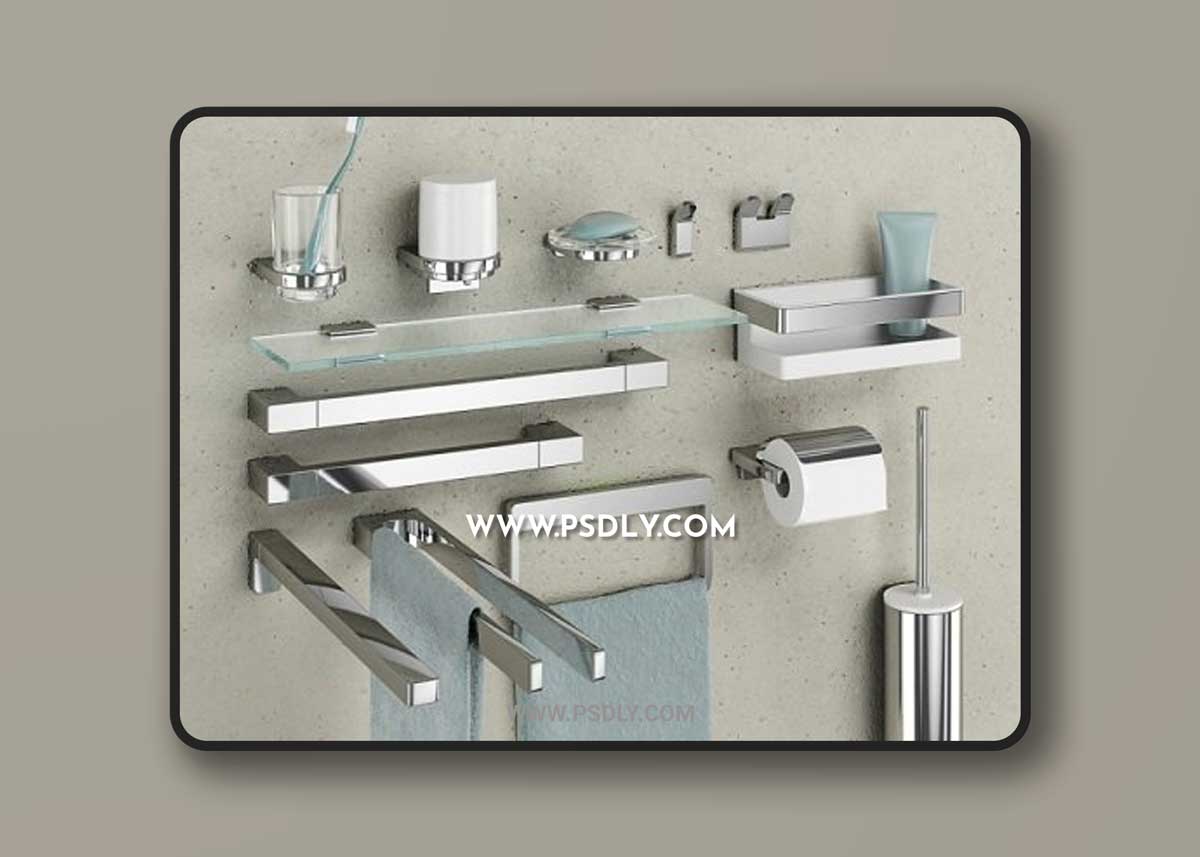 WWW.PSDLY.COM

WWW.PSDLY.COM